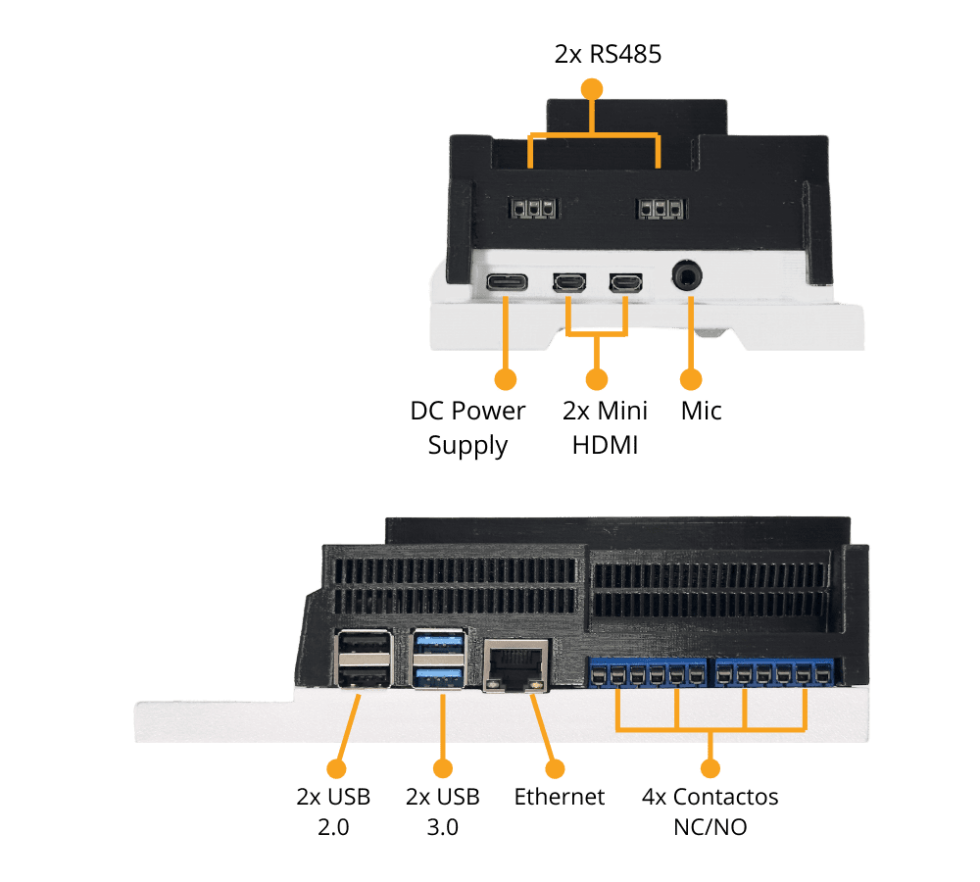 2x RS485

DC Power Supply

2x Mini HDMI

Mic

2x USB 2.0

2x USB 3.0

Ethernet

4x Contactos NC/NO